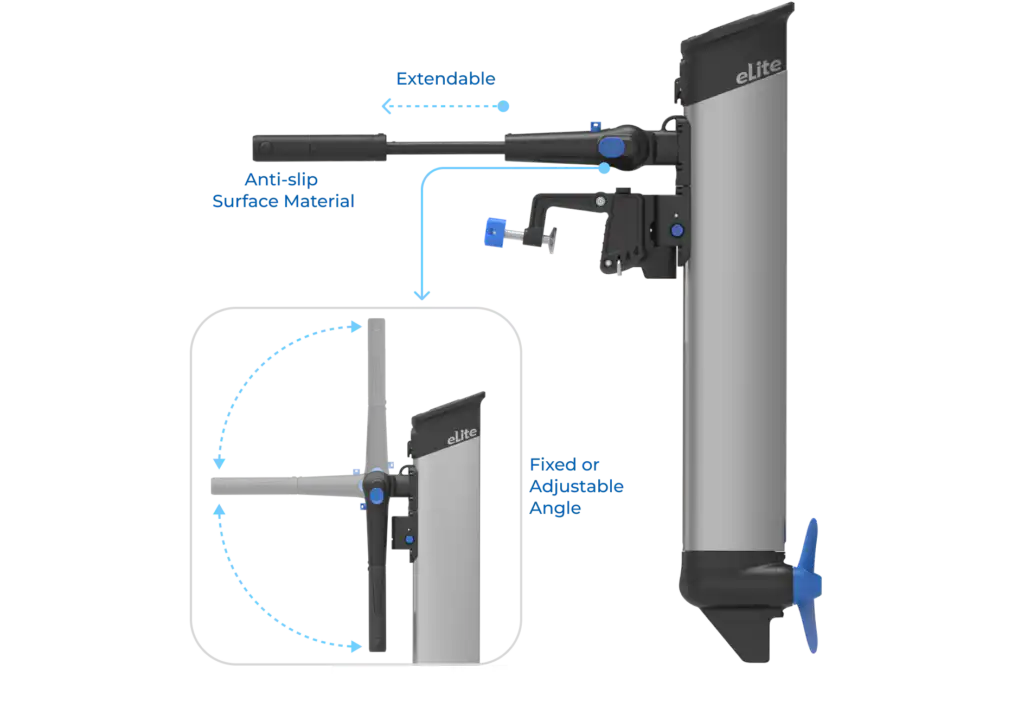 Extendable

eLite

Anti-slip
Surface Material

eLite

Fixed or
Adjustable
Angle