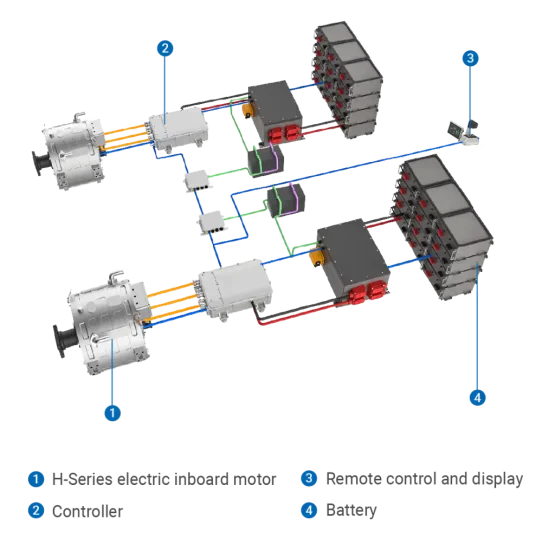 2

3

1

4

1 H-Series electric inboard motor

2 Controller

3 Remote control and display

4 Battery